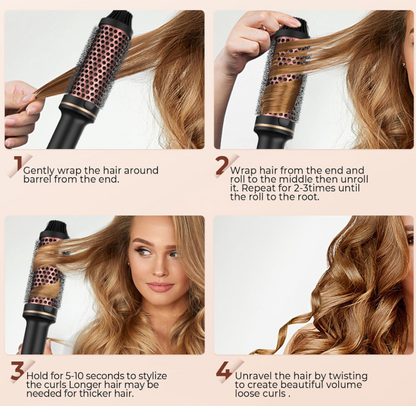 1 Gently wrap the hair around barrel from the end.

2 Wrap hair from the end and roll to the middle then unroll it. Repeat for 2-3times until the roll to the root.

3 Hold for 5-10 seconds to stylize the curls Longer hair may be needed for thicker hair.

4 Unravel the hair by twisting to create beautiful volume loose curls .